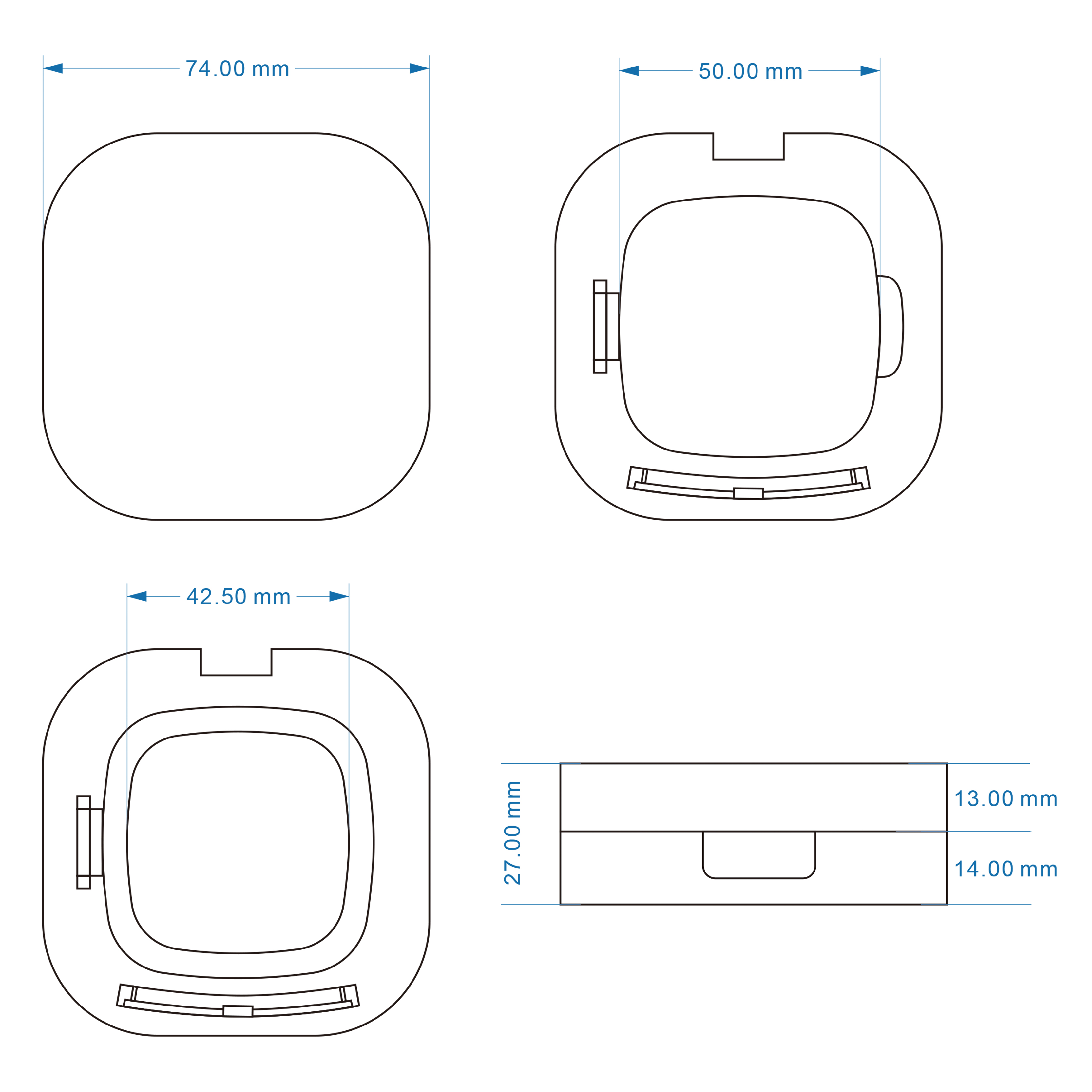 74.00 mm

50.00 mm

42.50 mm

27.00 mm

13.00 mm

14.00 mm